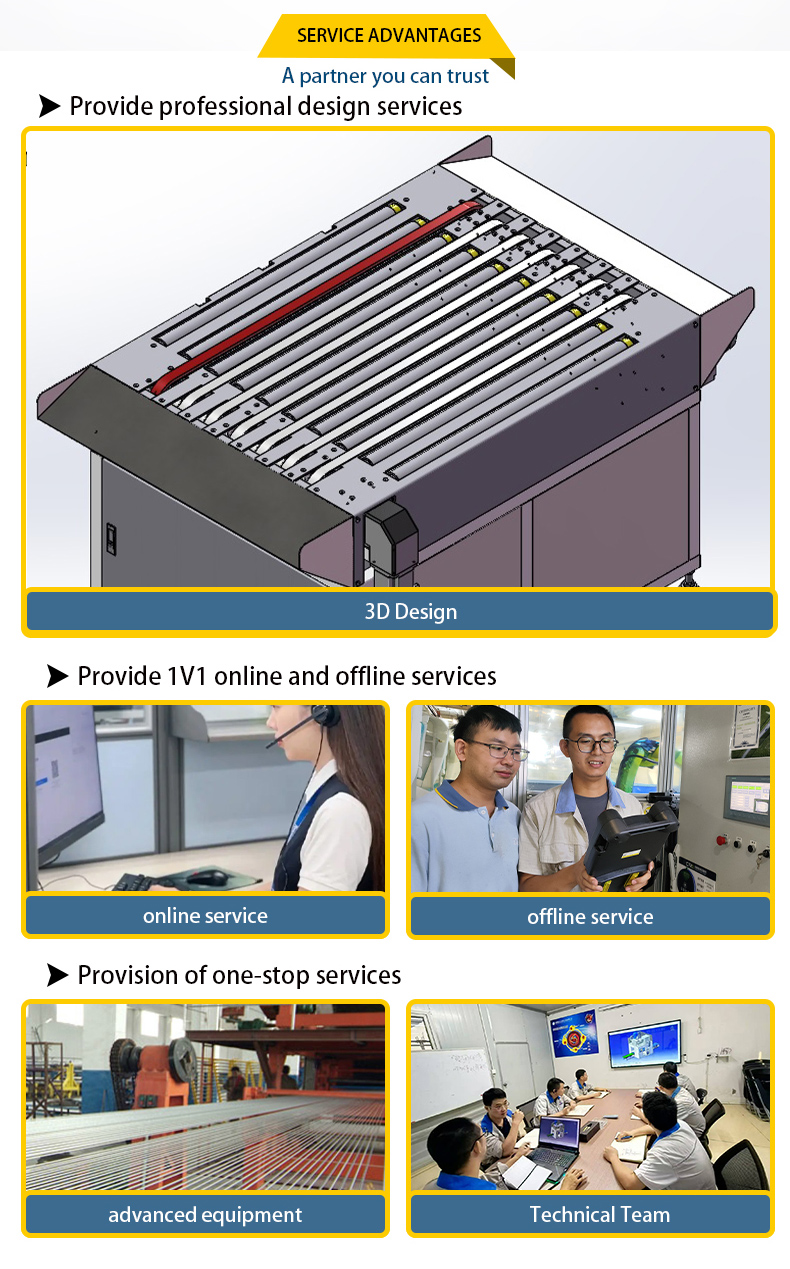 SERVICE ADVANTAGES
A partner you can trust

➤ Provide professional design services

3D Design

➤ Provide 1V1 online and offline services

online service

offline service

➤ Provision of one-stop services

advanced equipment

Technical Team